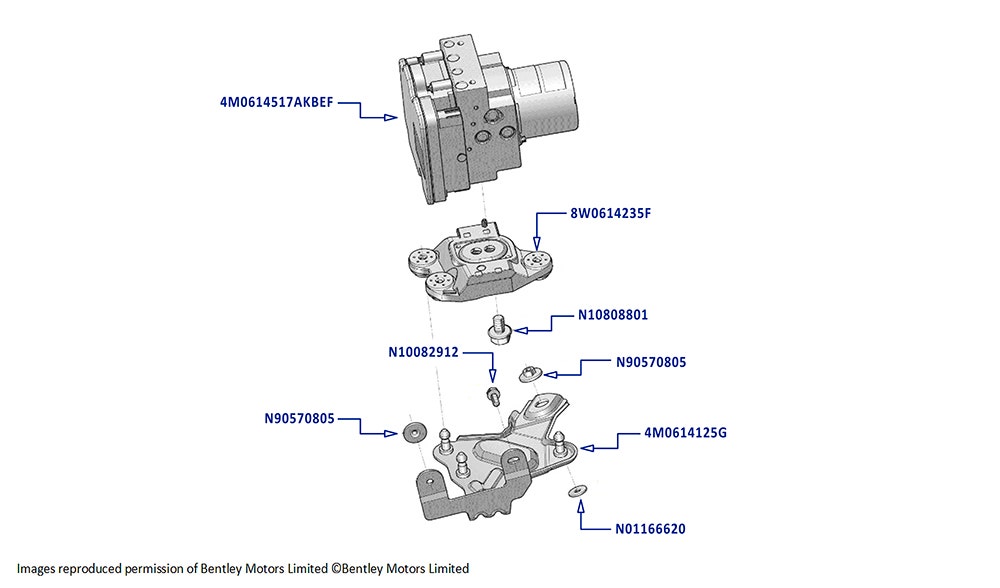 4M0614517AKBEF

8W0614235F

N10808801

N10082912

N90570805

N90570805

4M0614125G

N01166620

Images reproduced permission of Bentley Motors Limited ©Bentley Motors Limited